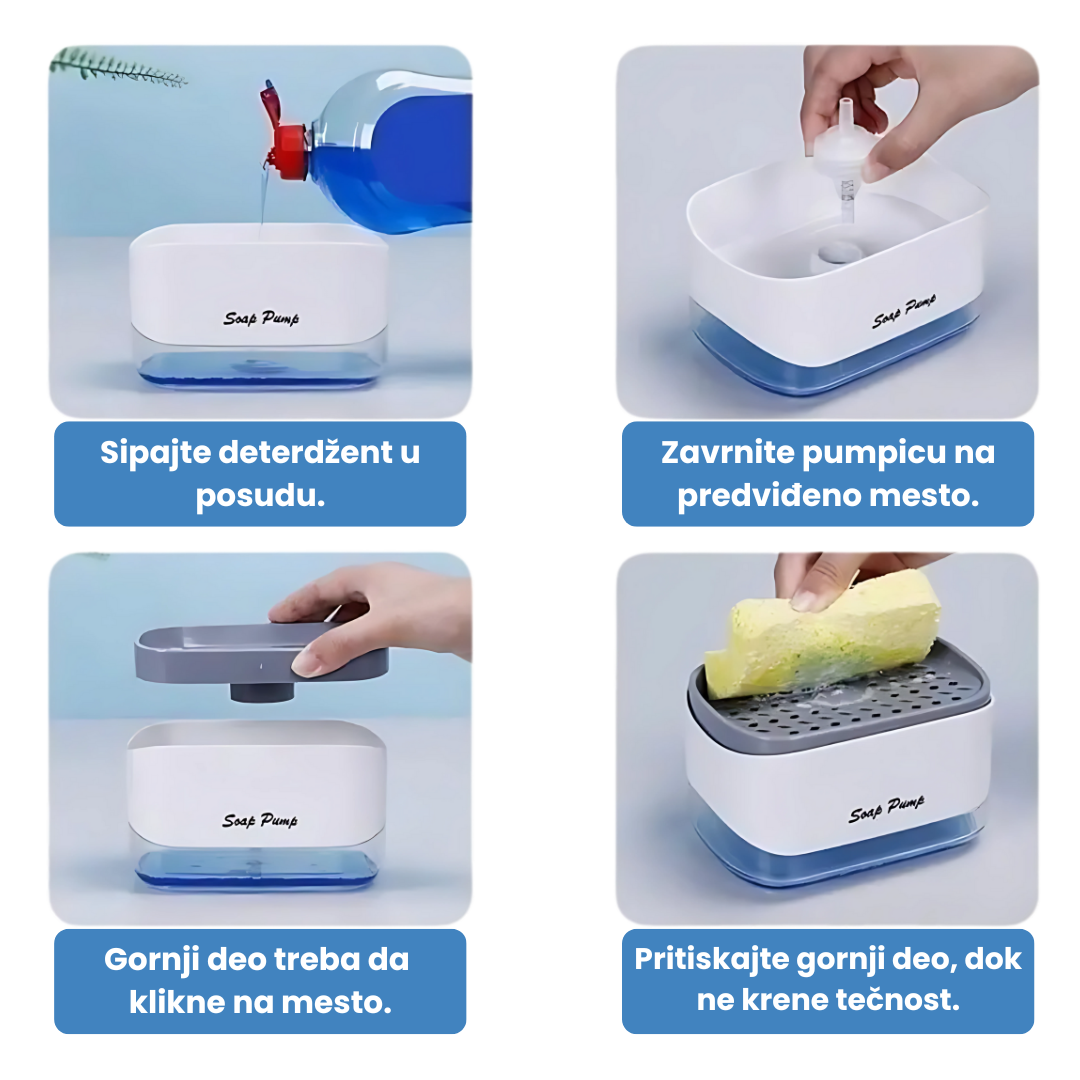 Soap Pump

Sipajte deterdžent u posudu.

Soap Pump

Zavrnite pumpicu na predviđeno mesto.

Soap Pump

Gornji deo treba da klikne na mesto.

Soap Pump

Pritiskajte gornji deo, dok ne krene tečnost.