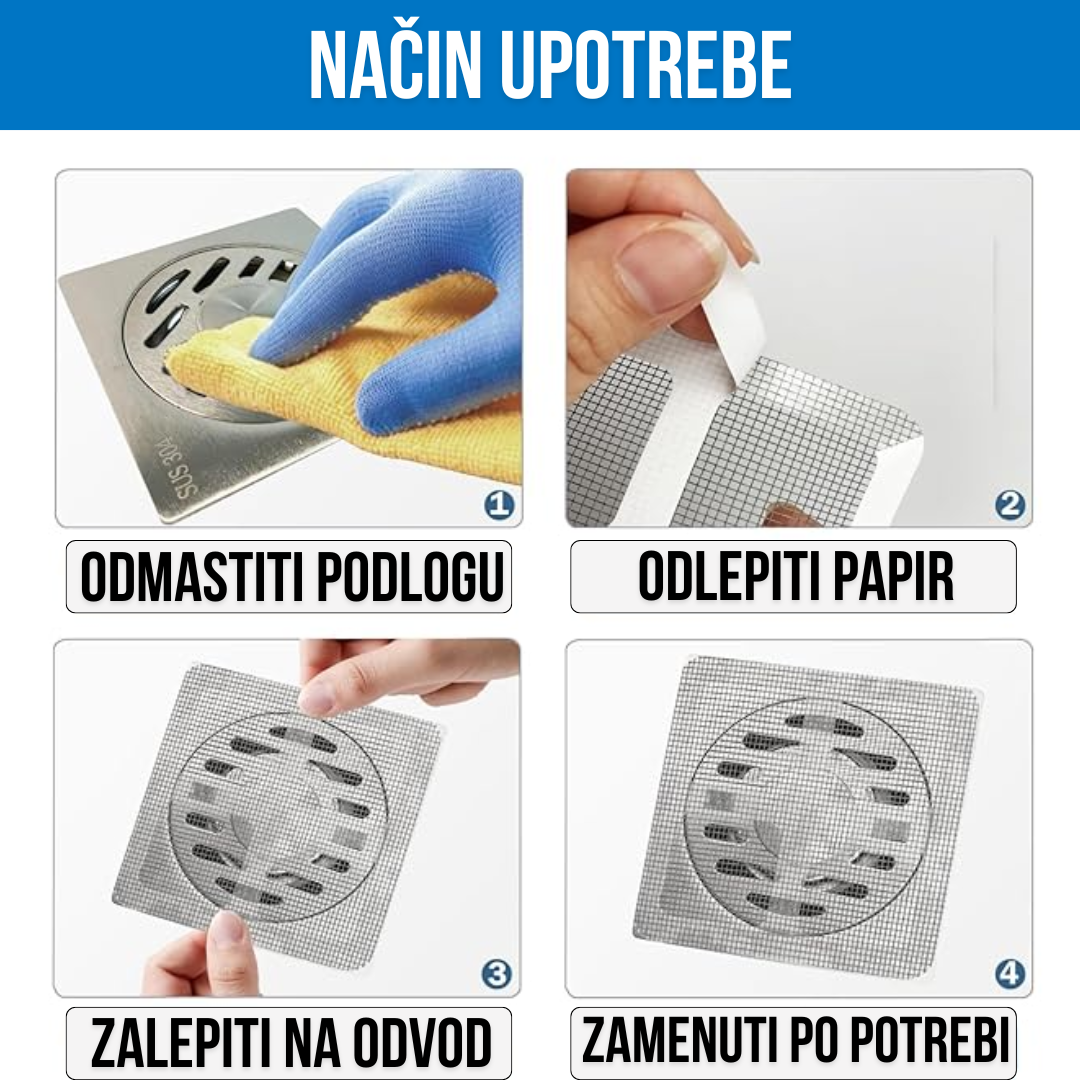 NAČIN UPOTREBE

SUS 304

1

ODMASTITI PODLOGU

2

ODLEPITI PAPIR

3

ZALEPITI NA ODVOD

4

ZAMENUTI PO POTREBI