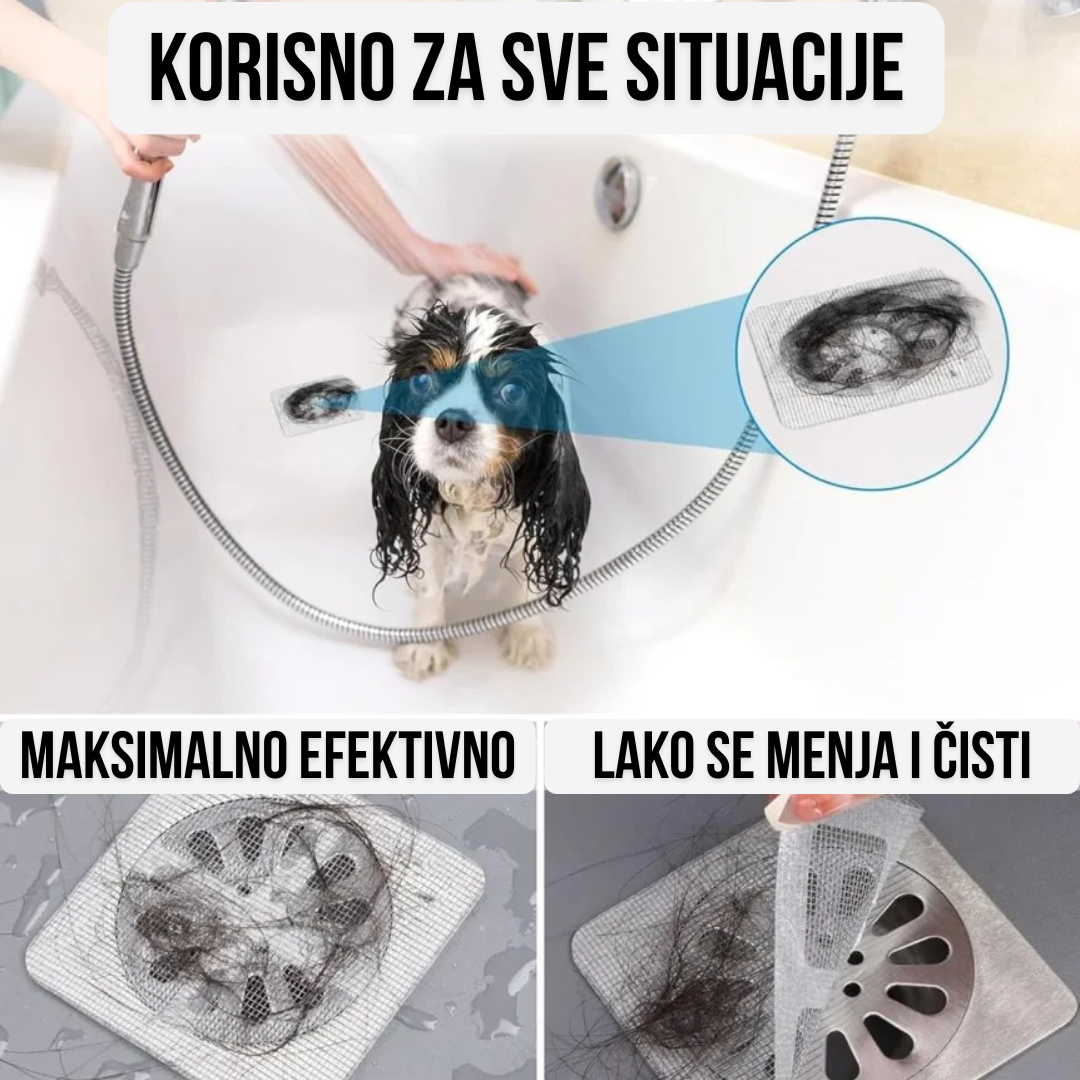 KORISNO ZA SVE SITUACIJE

MAKSIMALNO EFEKTIVNO

LAKO SE MENJA I ČISTI