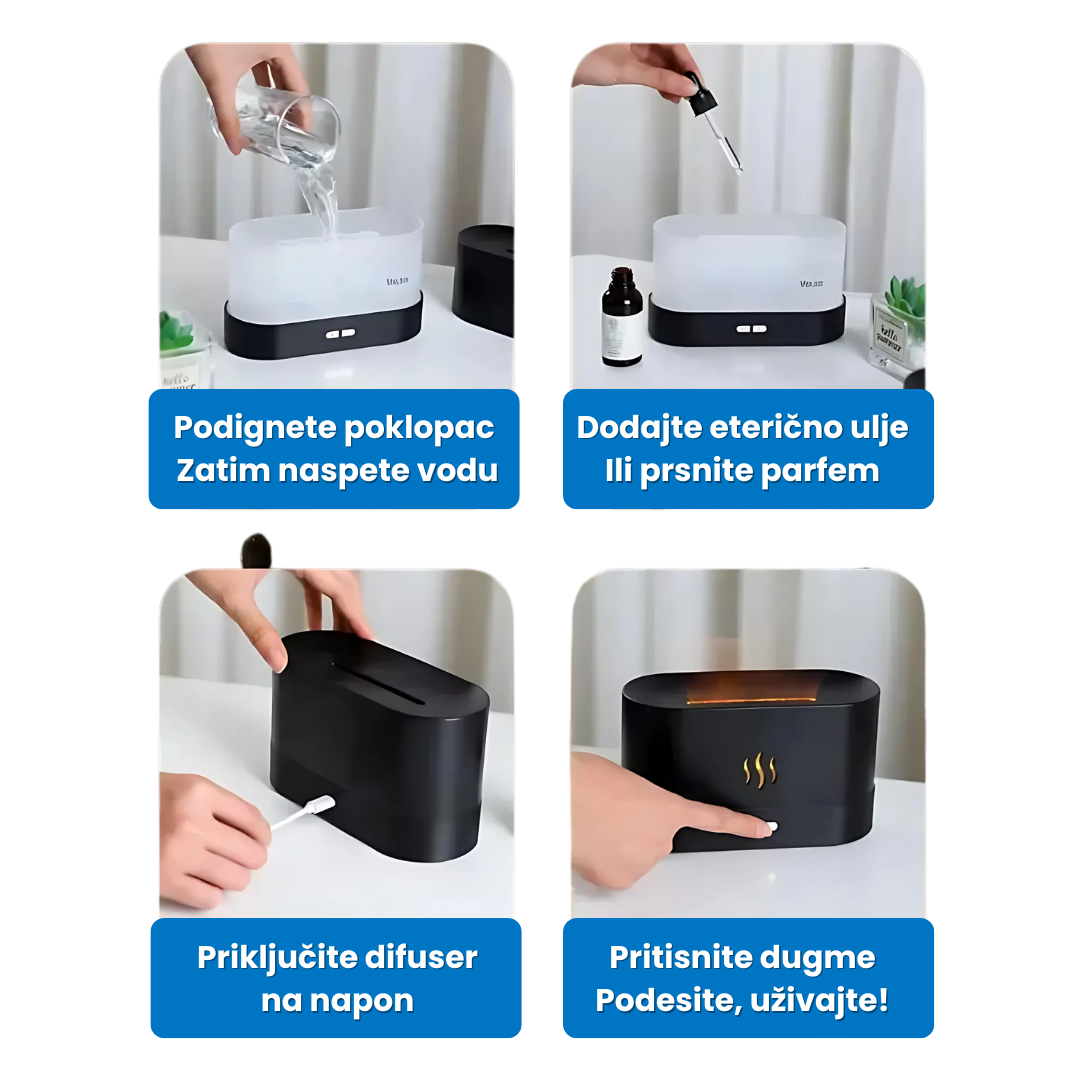 Podignete poklopac
Zatim naspete vodu

Dodajte eterično ulje
Ili prsnite parfem

Priključite difuser
na napon

Pritisnite dugme
Podesite, uživajte!