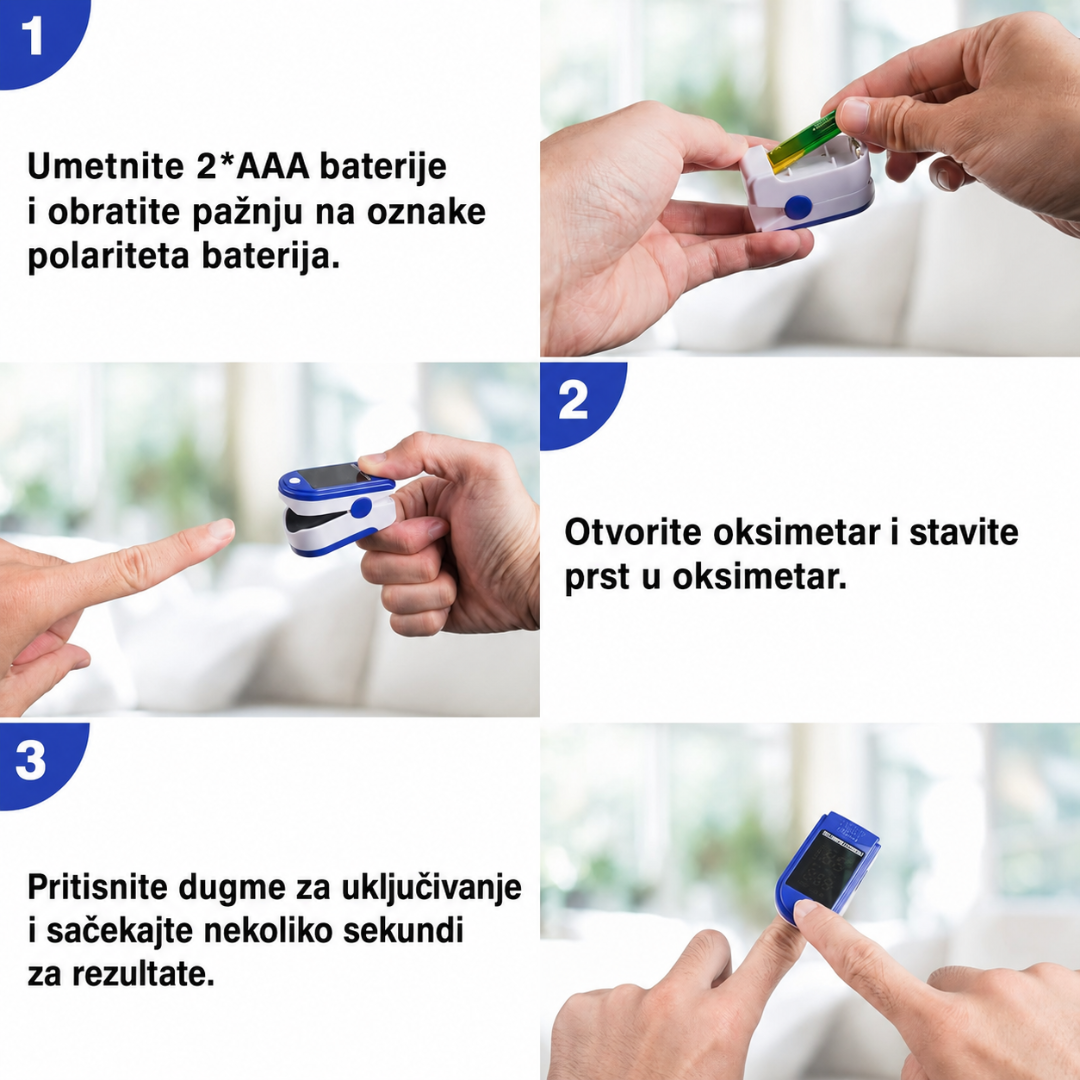 1

Umetnite 2*AAA baterije i obratite pažnju na oznake polariteta baterija.

2

Otvorite oksimetar i stavite prst u oksimetar.

3

Pritisnite dugme za uključivanje i sačekajte nekoliko sekundi za rezultate.